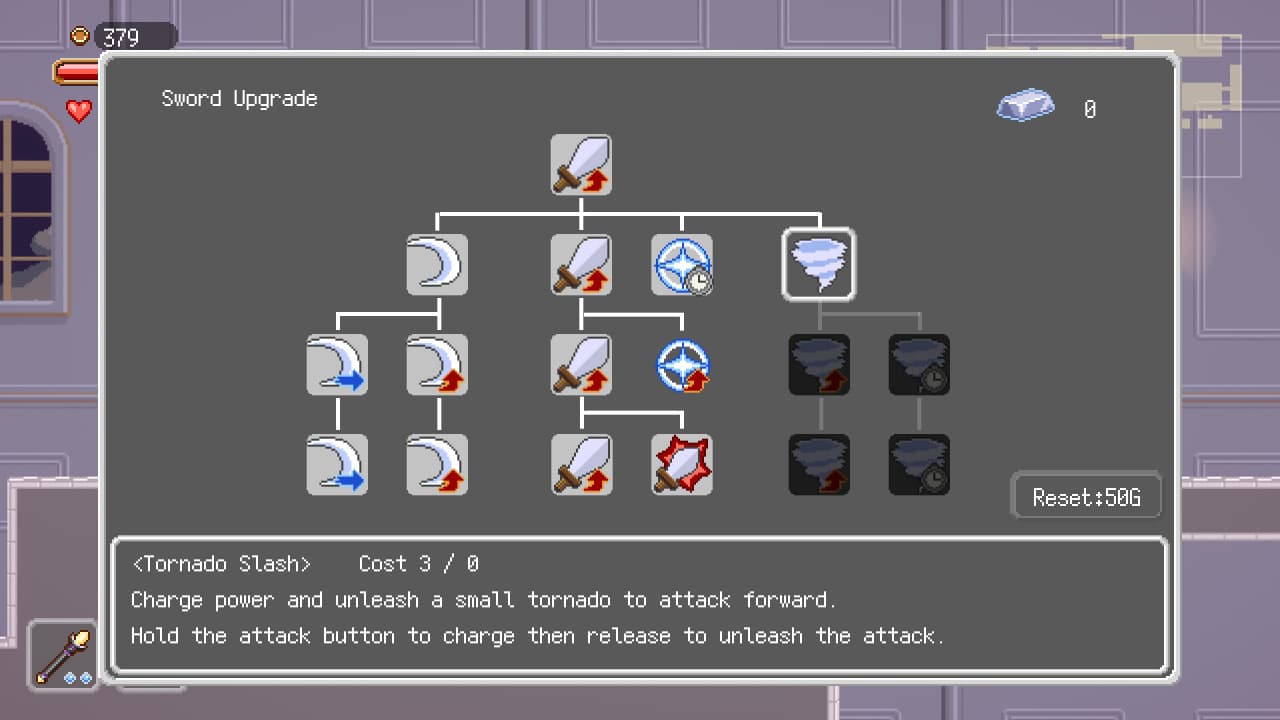 379

Sword Upgrade

0

Reset:50G

<Tornado Slash> Cost 3 / 0
Charge power and unleash a small tornado to attack forward.
Hold the attack button to charge then release to unleash the attack.