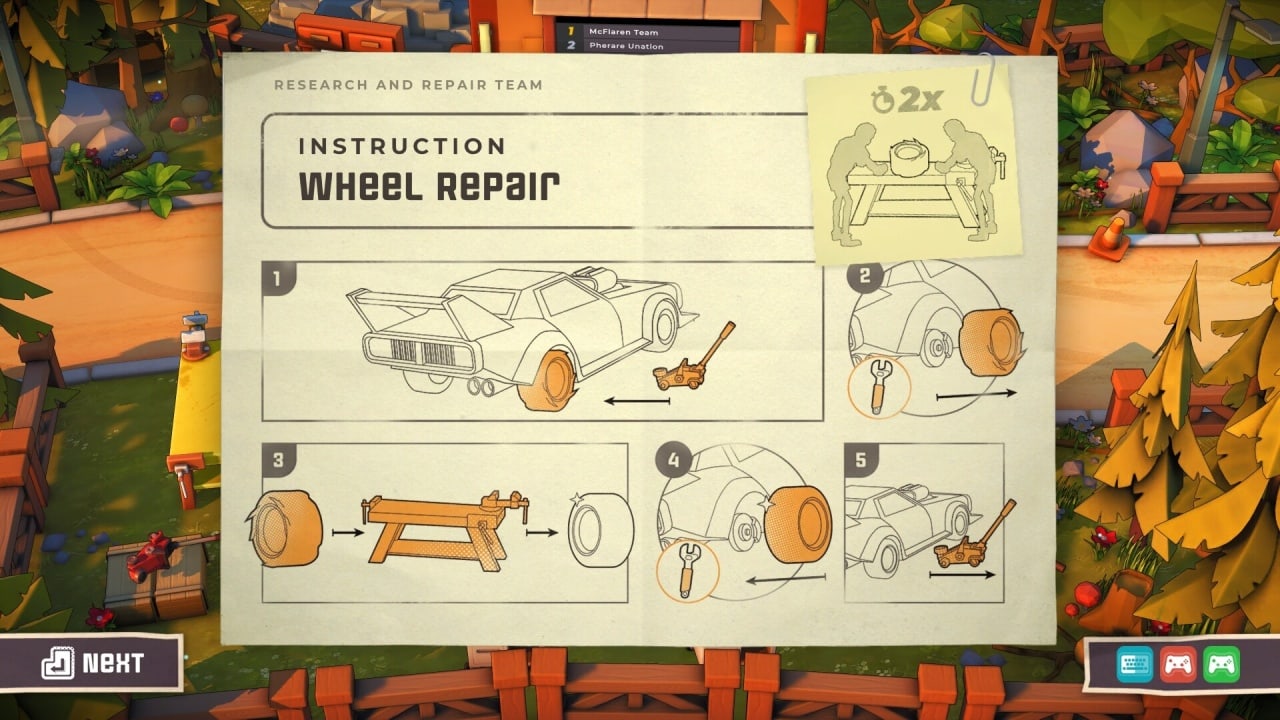 1 McFlaren Team
2 Pherare Unation

RESEARCH AND REPAIR TEAM

INSTRUCTION
WHEEL REPAIR

2x

1

2

3

4

5

NEXT