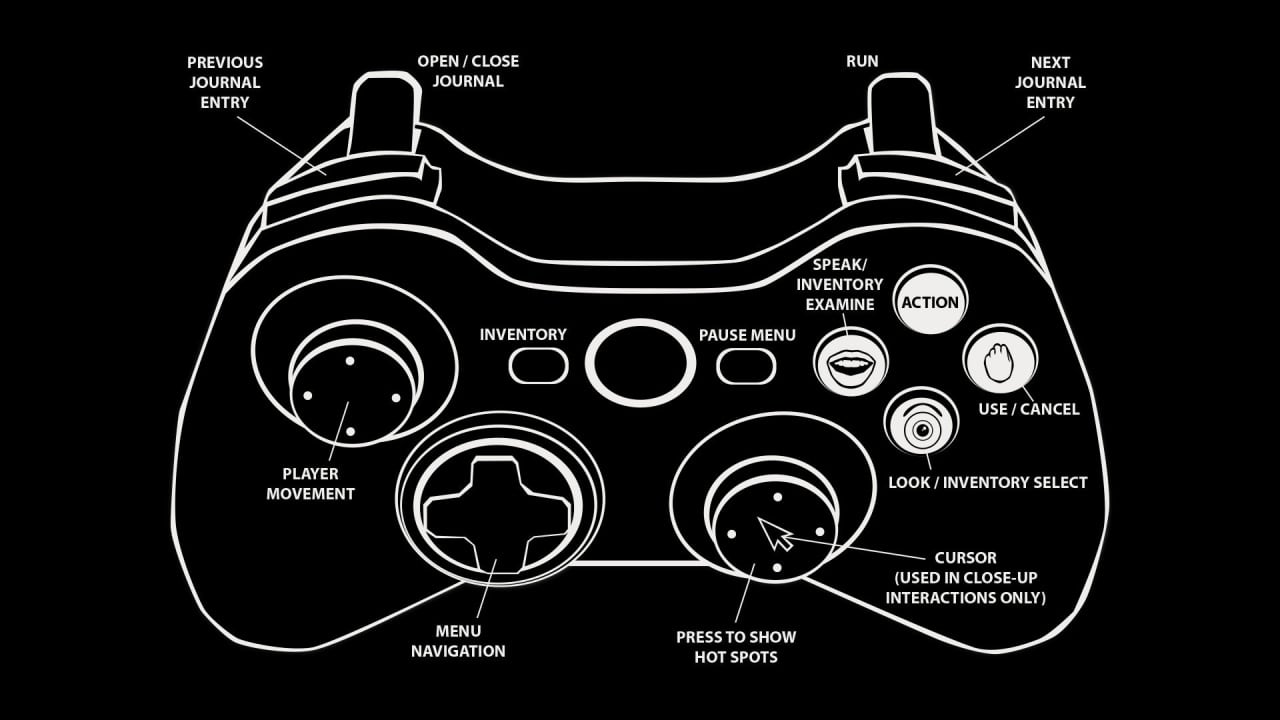 PREVIOUS JOURNAL ENTRY

OPEN / CLOSE JOURNAL

RUN

NEXT JOURNAL ENTRY

SPEAK/ INVENTORY EXAMINE

ACTION

INVENTORY

PAUSE MENU

USE / CANCEL

LOOK / INVENTORY SELECT

PLAYER MOVEMENT

CURSOR (USED IN CLOSE-UP INTERACTIONS ONLY)

MENU NAVIGATION

PRESS TO SHOW HOT SPOTS